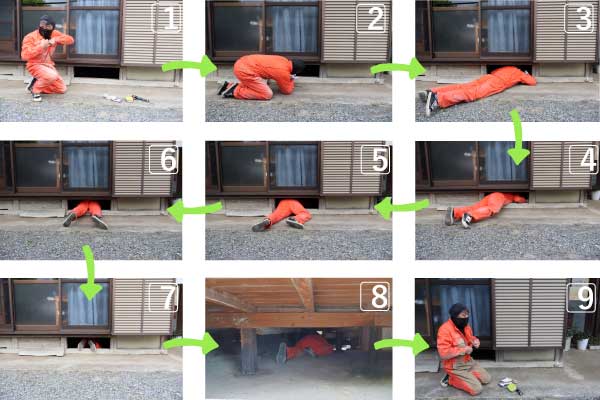 1
2
3
6
5
4
7
8
9